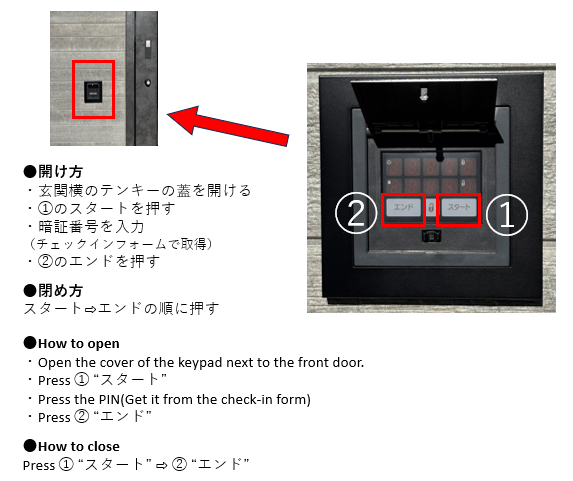 ②
エンド
スタート
①

●開け方
・玄関横のテンキーの蓋を開ける
・①のスタートを押す
・暗証番号を入力
（チェックインフォームで取得）
・②のエンドを押す

●閉め方
スタート⇨エンドの順に押す

●How to open
・Open the cover of the keypad next to the front door.
・Press ① “スタート”
・Press the PIN(Get it from the check-in form)
・Press ② “エンド”

●How to close
Press ① “スタート” ⇨ ② “エンド”